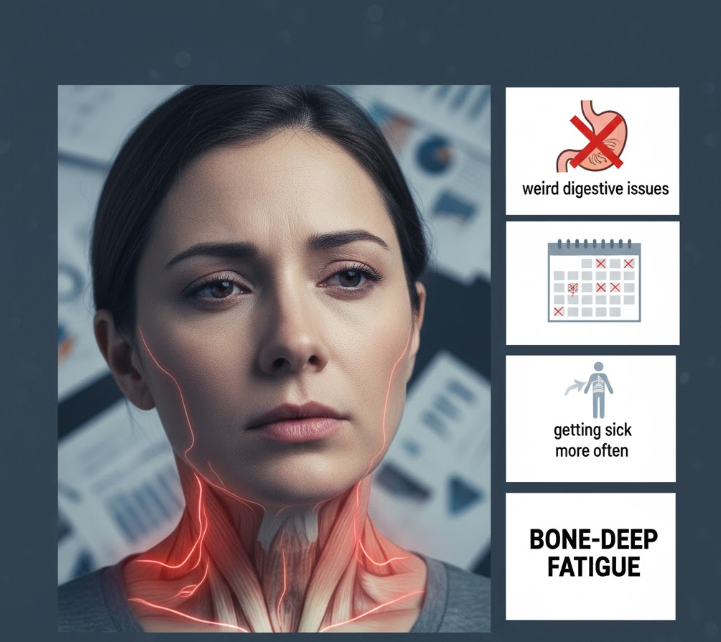 weird digestive issues

getting sick more often

BONE-DEEP FATIGUE